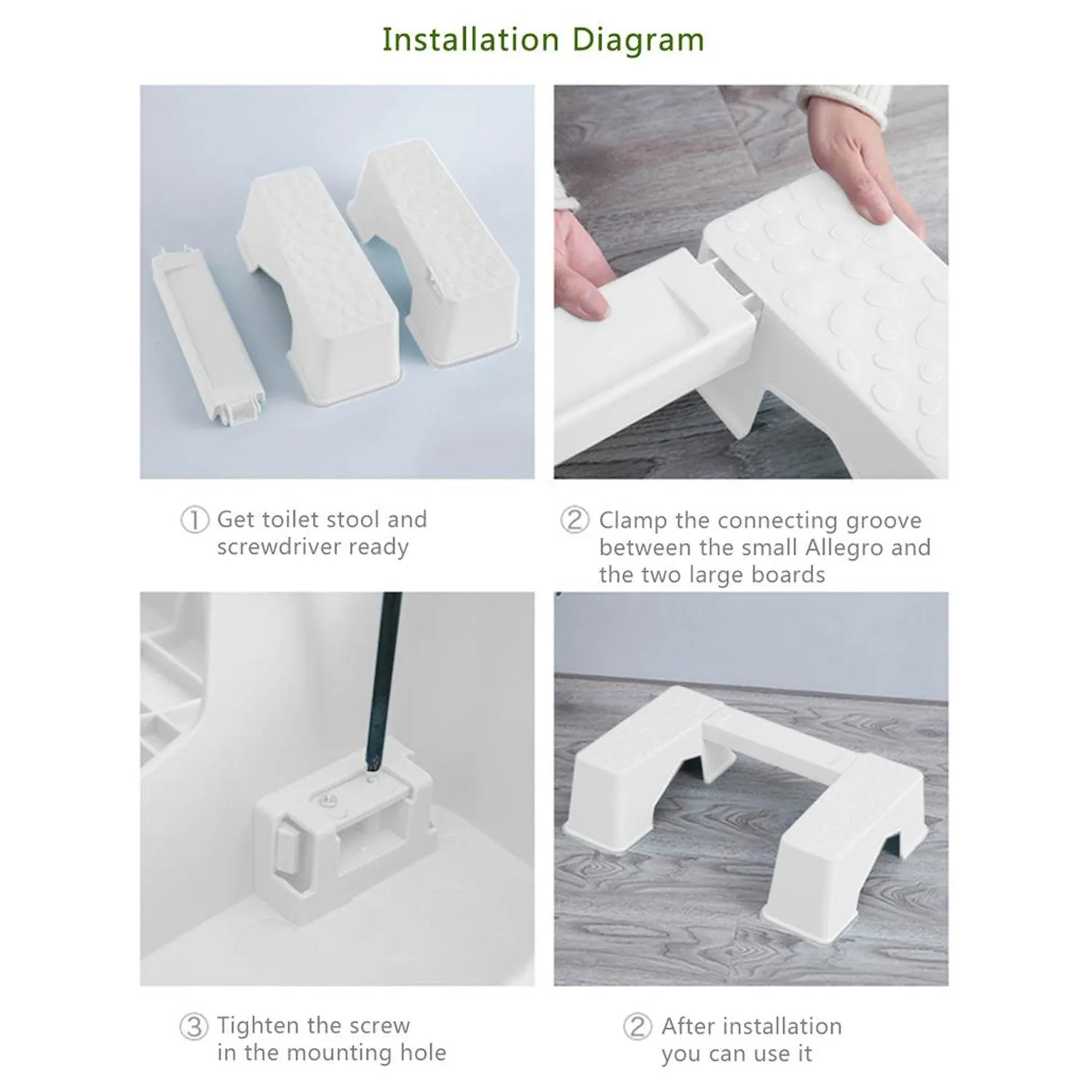 Installation Diagram

① Get toilet stool and screwdriver ready

② Clamp the connecting groove between the small Allegro and the two large boards

③ Tighten the screw in the mounting hole

② After installation you can use it